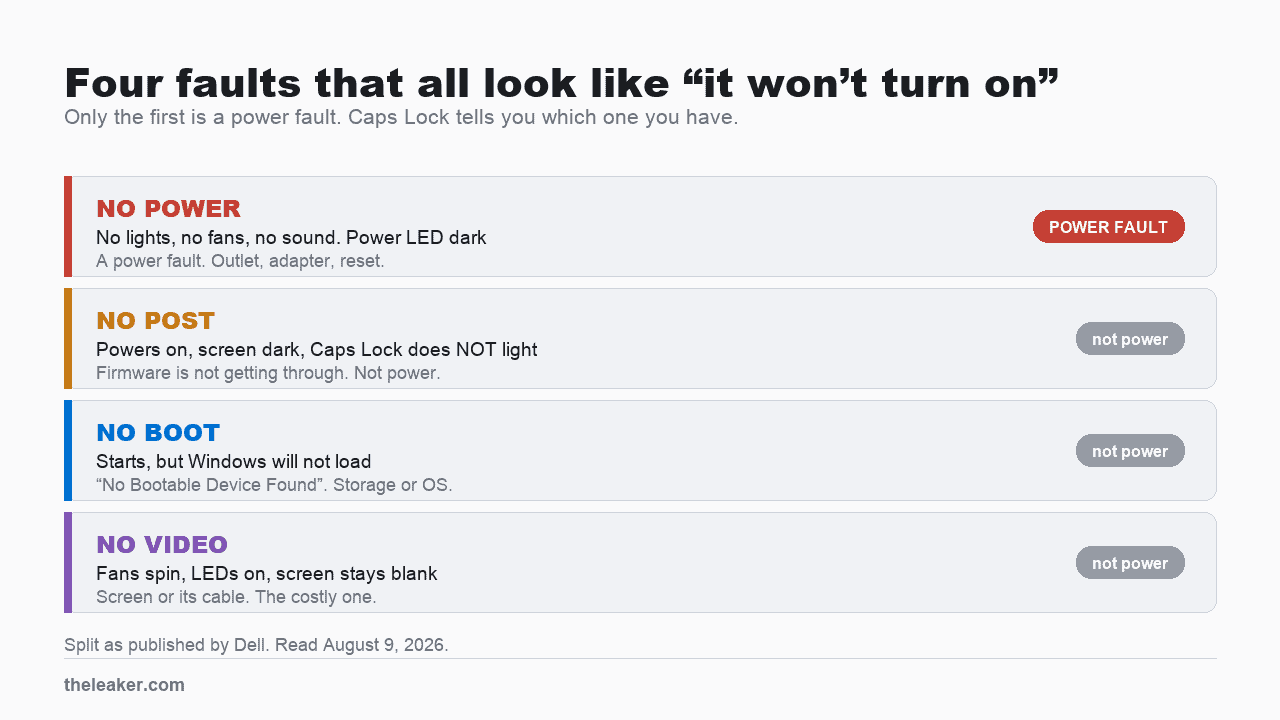 Four faults that all look like “it won’t turn on”
Only the first is a power fault. Caps Lock tells you which one you have.

NO POWER
No lights, no fans, no sound. Power LED dark
A power fault. Outlet, adapter, reset.
POWER FAULT

NO POST
Powers on, screen dark, Caps Lock does NOT light
Firmware is not getting through. Not power.
not power

NO BOOT
Starts, but Windows will not load
“No Bootable Device Found”. Storage or OS.
not power

NO VIDEO
Fans spin, LEDs on, screen stays blank
Screen or its cable. The costly one.
not power

Split as published by Dell. Read August 9, 2026.

theleaker.com