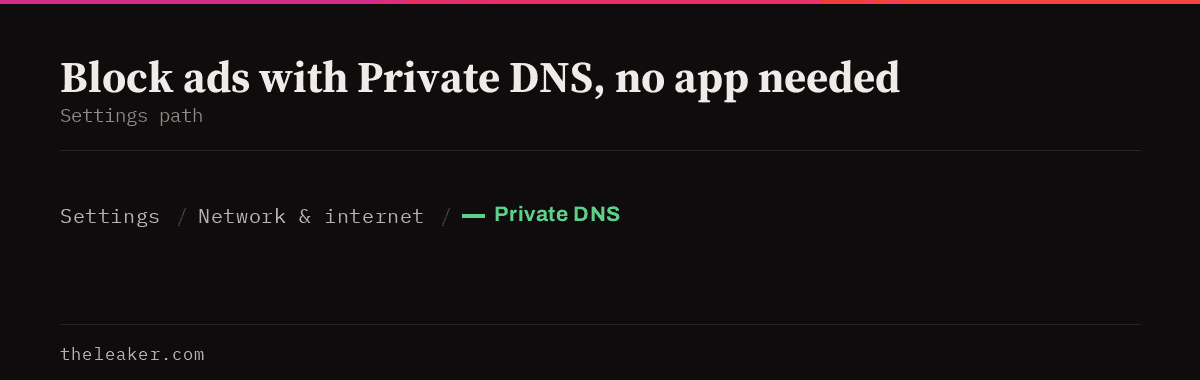 Block ads with Private DNS, no app needed

Settings path

Settings / Network & internet / Private DNS

theleaker.com