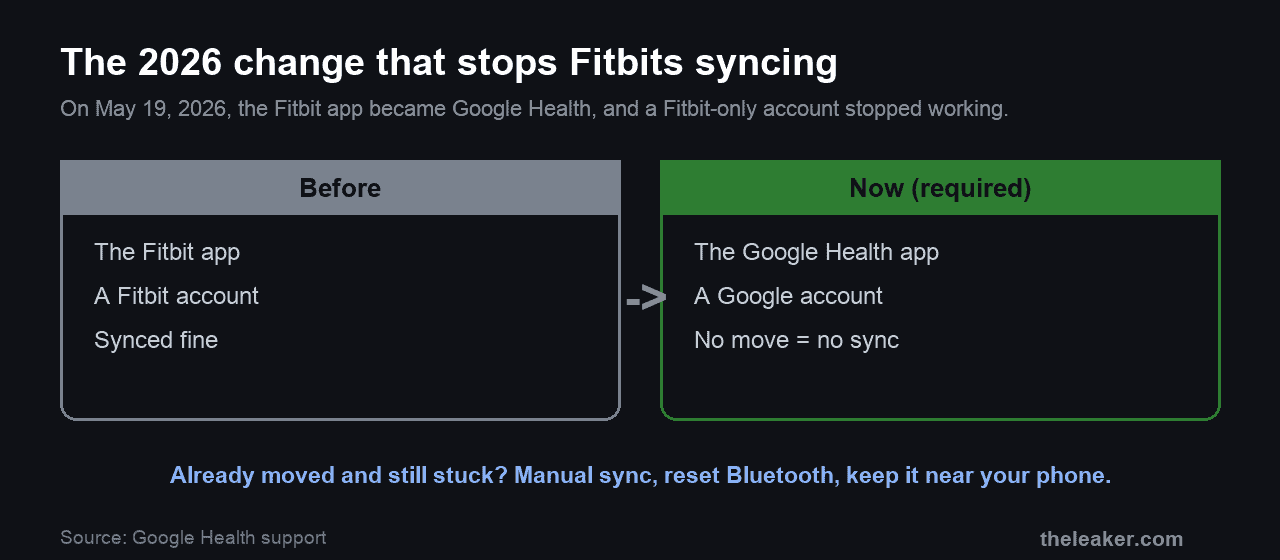 The 2026 change that stops Fitbits syncing

On May 19, 2026, the Fitbit app became Google Health, and a Fitbit-only account stopped working.

Before

The Fitbit app

A Fitbit account

Synced fine

->

Now (required)

The Google Health app

A Google account

No move = no sync

Already moved and still stuck? Manual sync, reset Bluetooth, keep it near your phone.

Source: Google Health support

theleaker.com